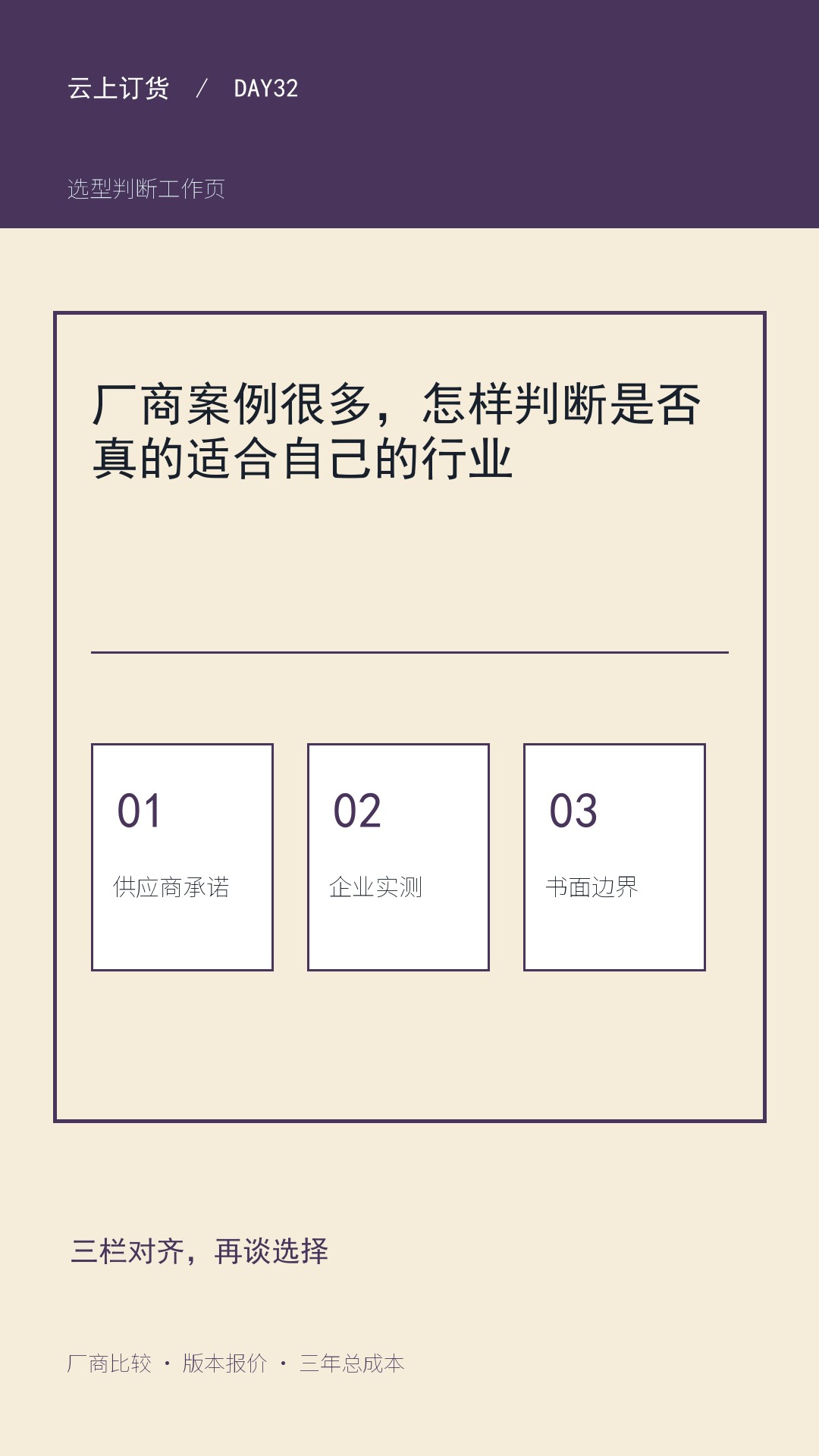 云上订货 / DAY32

选型判断工作页

厂商案例很多，怎样判断是否真的适合自己的行业

01
供应商承诺

02
企业实测

03
书面边界

三栏对齐，再谈选择

厂商比较 · 版本报价 · 三年总成本