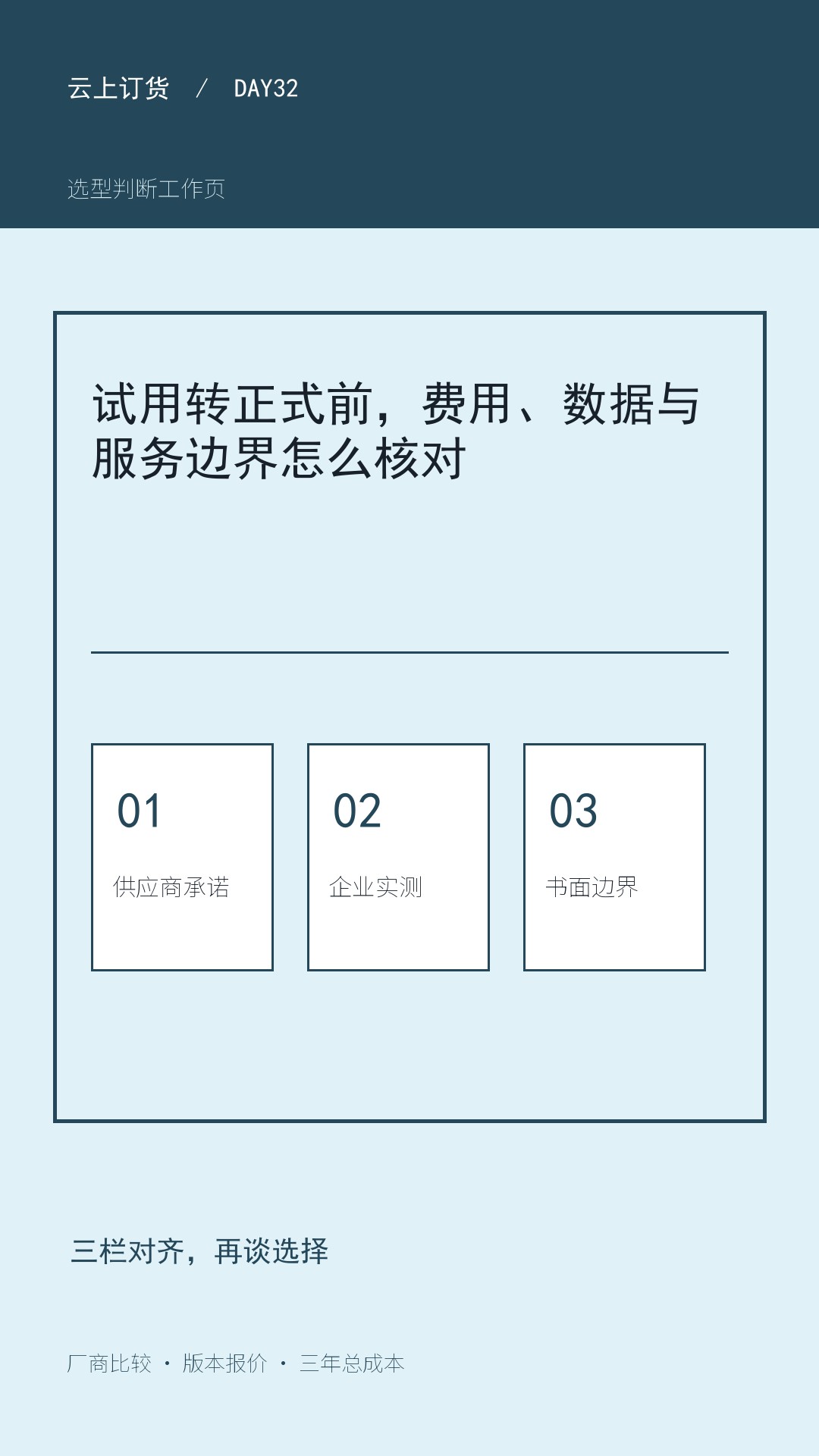 云上订货 / DAY32

选型判断工作页

试用转正式前，费用、数据与服务边界怎么核对

01

供应商承诺

02

企业实测

03

书面边界

三栏对齐，再谈选择

厂商比较 · 版本报价 · 三年总成本