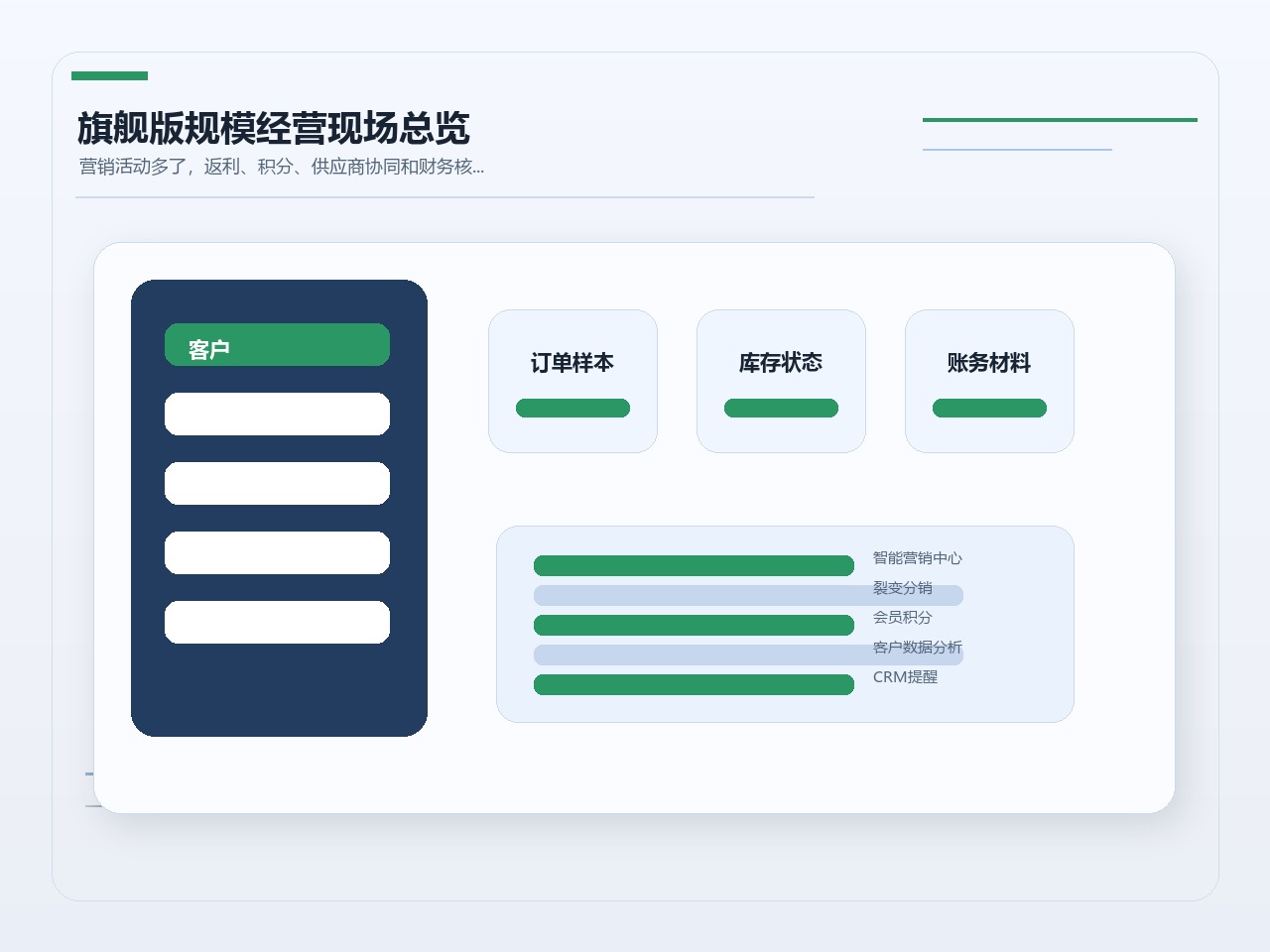 旗舰版规模经营现场总览
营销活动多了，返利、积分、供应商协同和财务核...

客户

订单样本

库存状态

账务材料

智能营销中心
裂变分销
会员积分
客户数据分析
CRM提醒