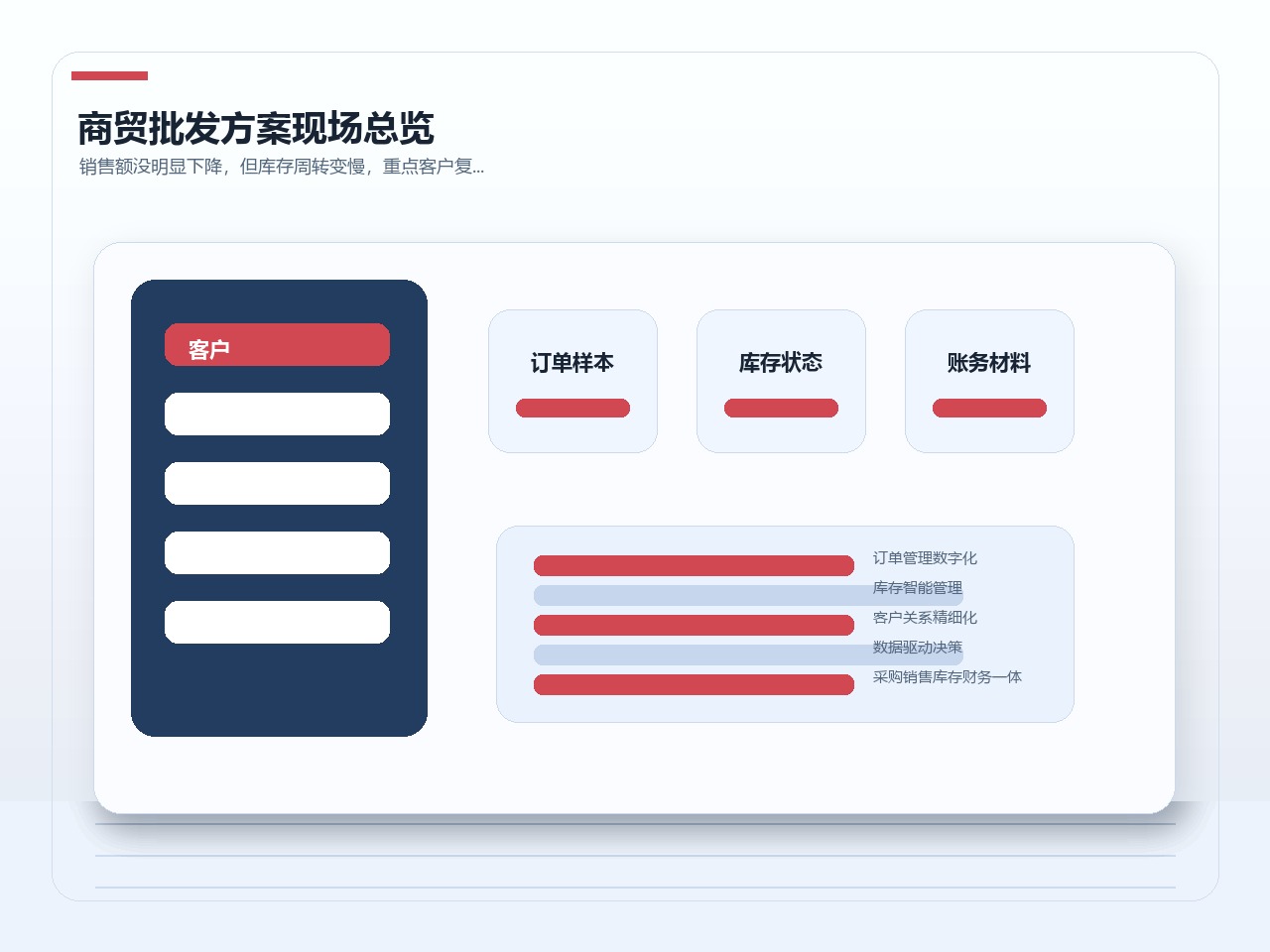 商贸批发方案现场总览
销售额没明显下降，但库存周转变慢，重点客户复...

客户

订单样本

库存状态

账务材料

订单管理数字化
库存智能管理
客户关系精细化
数据驱动决策
采购销售库存财务一体